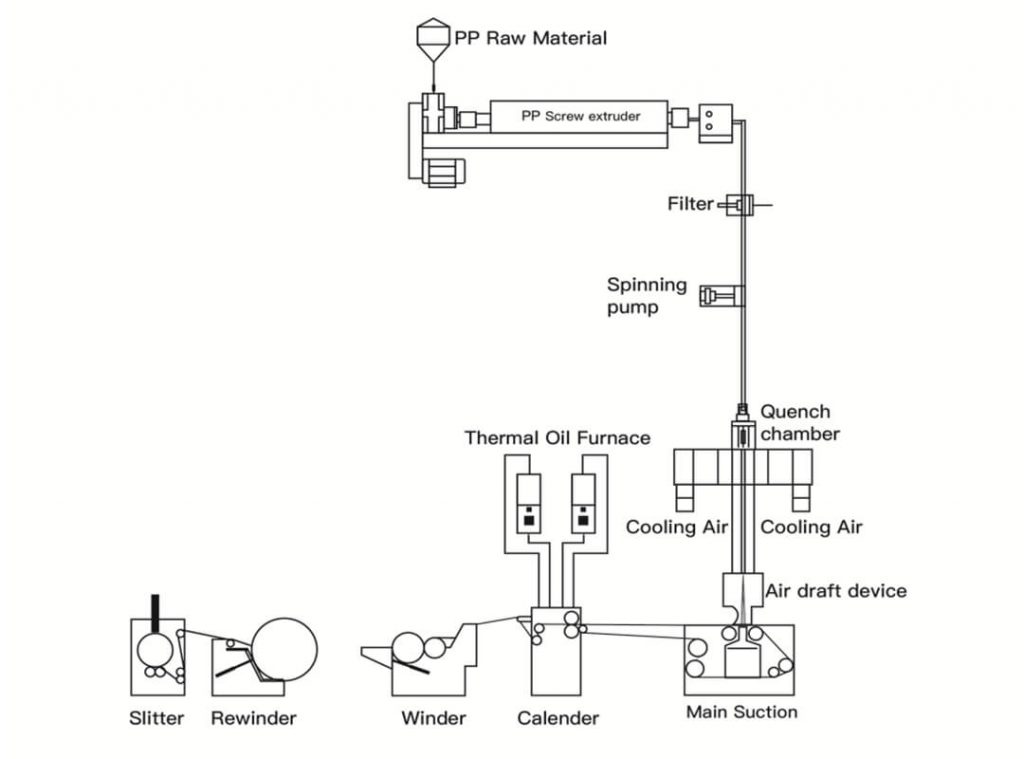 PP Raw Material
PP Screw extruder
Filter
Spinning pump
Quench chamber
Thermal Oil Furnace
Cooling Air
Cooling Air
Air draft device
Slitter
Rewinder
Winder
Calender
Main Suction